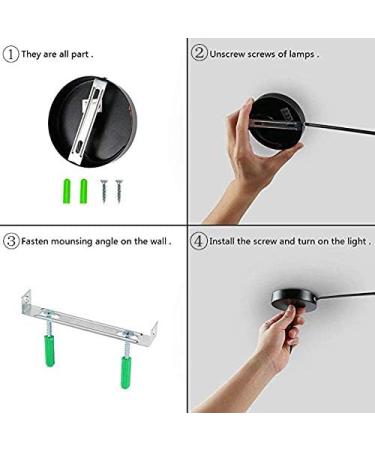 ① They are all part .

② Unscrew screws of lamps .

③ Fasten mounsing angle on the wall .

④ Install the screw and turn on the light .