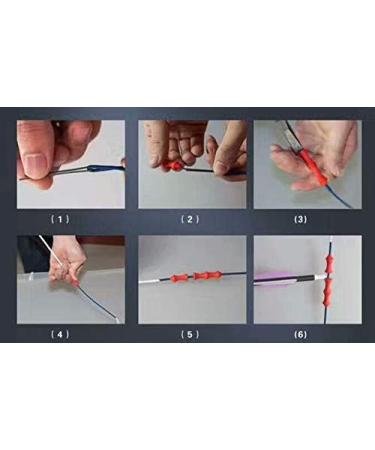 ( 1 )

( 2 )

(3)

( 4 )

( 5 )

(6)