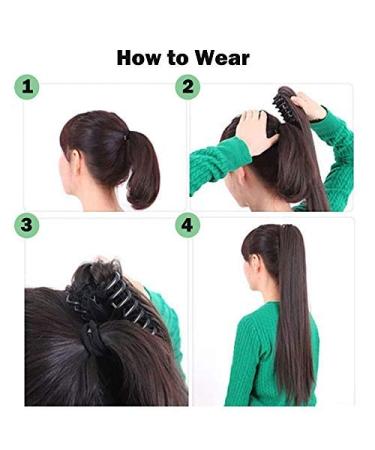 How to Wear

1

2

3

4