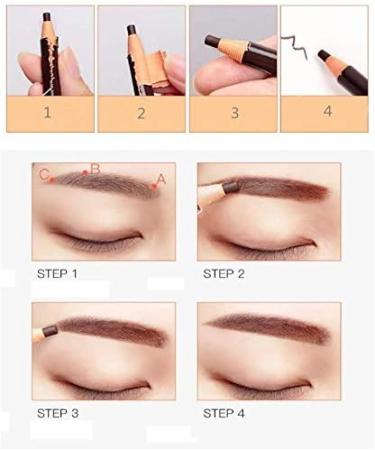 1

2

3

4

C B A

STEP 1

STEP 2

STEP 3

STEP 4