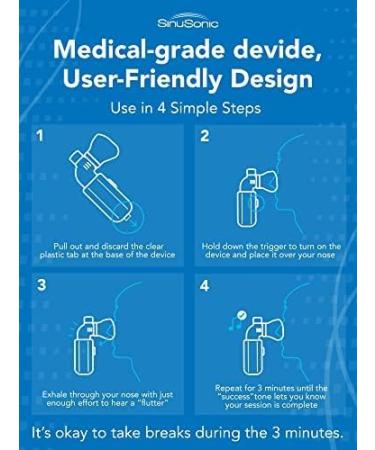 SinuSonic

Medical-grade devide, User-Friendly Design

Use in 4 Simple Steps

1

Pull out and discard the clear plastic tab at the base of the device

2

Hold down the trigger to turn on the device and place it over your nose

3

Exhale through your nose with just enough effort to hear a "flutter"

4

Repeat for 3 minutes until the "success"tone lets you know your session is complete

It's okay to take breaks during the 3 minutes.