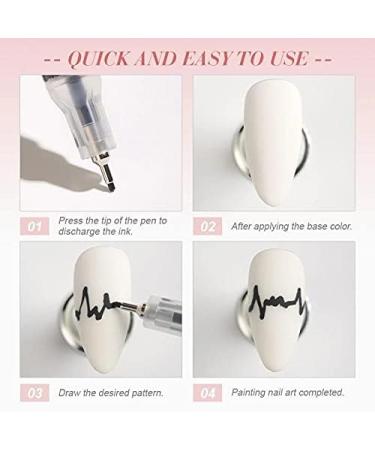 -- QUICK AND EASY TO USE --

01 Press the tip of the pen to discharge the ink.

02 After applying the base color.

03 Draw the desired pattern.

04 Painting nail art completed.