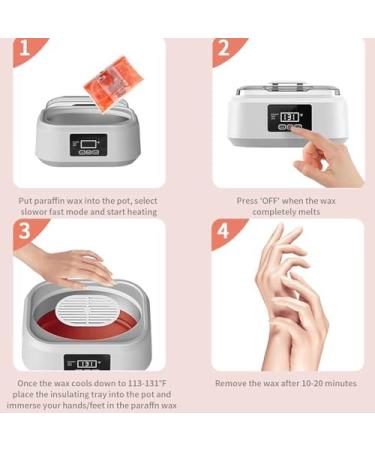 1

Put paraffin wax into the pot, select slowor fast mode and start heating

2

Press 'OFF' when the wax completely melts

3

Once the wax cools down to 113-131°F place the insulating tray into the pot and immerse your hands/feet in the paraffn wax

4

Remove the wax after 10-20 minutes