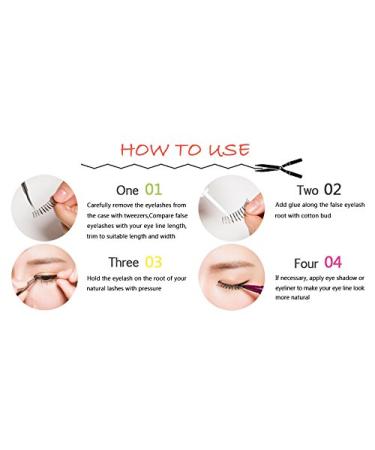 HOW TO USE

One 01

Carefully remove the eyelashes from the case with tweezers,Compare false eyelashes with your eye line length, trim to suitable length and width

Two 02

Add glue along the false eyelash root with cotton bud

Three 03

Hold the eyelash on the root of your natural lashes with pressure

Four 04

If necessary, apply eye shadow or eyeliner to make your eye line look more natural