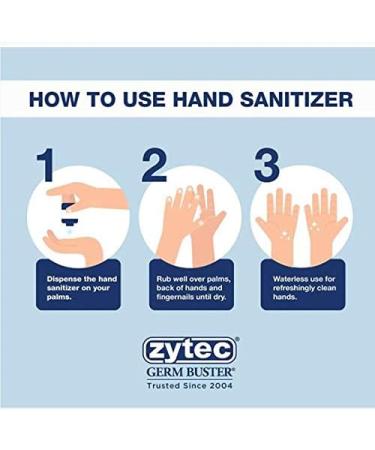 HOW TO USE HAND SANITIZER

1

Dispense the hand sanitizer on your palms.

2

Rub well over palms, back of hands and fingernails until dry.

3

Waterless use for refreshingly clean hands.

zytec®
GERM BUSTER®
Trusted Since 2004