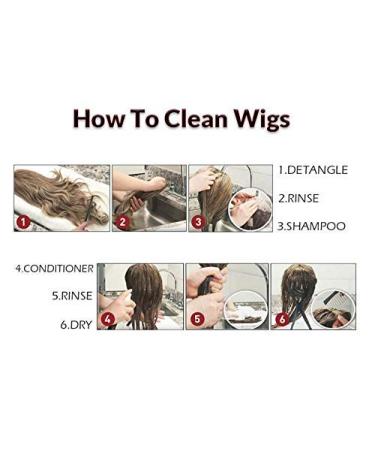 How To Clean Wigs

1

2

3

1.DETANGLE

2.RINSE

3.SHAMPOO

4.CONDITIONER

5.RINSE

6.DRY

4

5

6