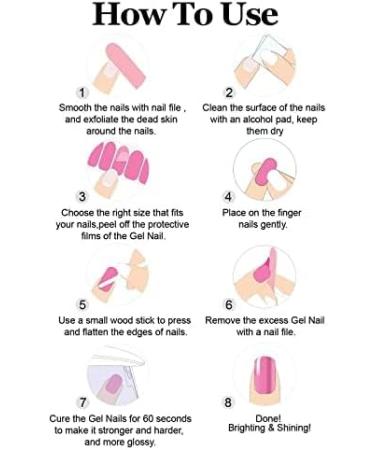 How To Use

1
Smooth the nails with nail file , and exfoliate the dead skin around the nails.

2
Clean the surface of the nails with an alcohol pad, keep them dry

3
Choose the right size that fits your nails,peel off the protective films of the Gel Nail.

4
Place on the finger nails gently.

5
Use a small wood stick to press and flatten the edges of nails.

6
Remove the excess Gel Nail with a nail file.

7
Cure the Gel Nails for 60 seconds to make it stronger and harder, and more glossy.

8
Done! Brighting & Shining!