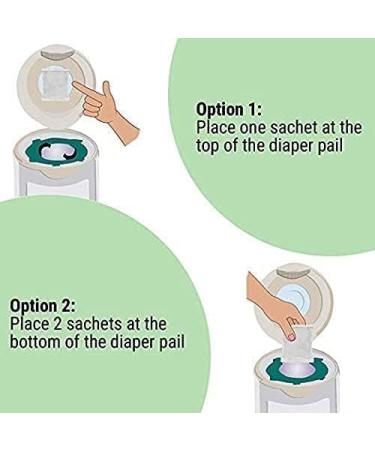 Option 1:
Place one sachet at the top of the diaper pail

Option 2:
Place 2 sachets at the bottom of the diaper pail