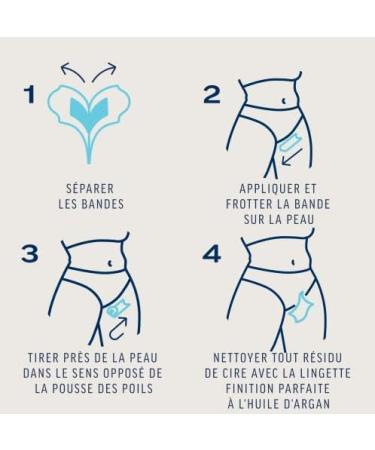 1

SÉPARER LES BANDES

2

APPLIQUER ET FROTTER LA BANDE SUR LA PEAU

3

TIRER PRÈS DE LA PEAU DANS LE SENS OPPOSÉ DE LA POUSSE DES POILS

4

NETTOYER TOUT RÉSIDU DE CIRE AVEC LA LINGETTE FINITION PARFAITE À L'HUILE D'ARGAN