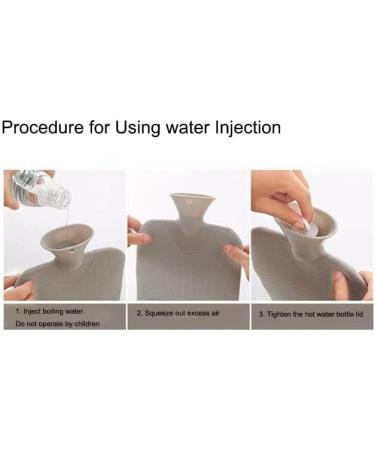 Procedure for Using water Injection

1. Inject boiling water.
Do not operate by children

2. Squeeze out excess air

3. Tighten the hot water bottle lid