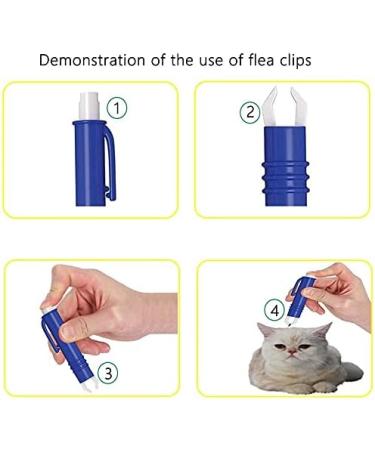 Demonstration of the use of flea clips

1

2

3

4