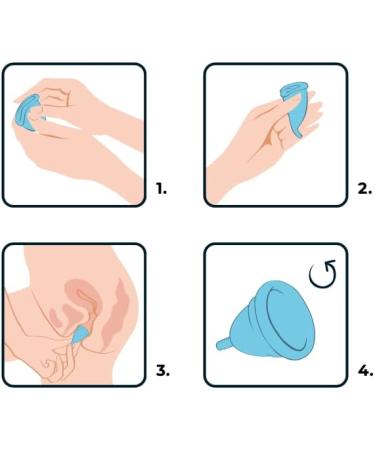 1.

2.

3.

4.