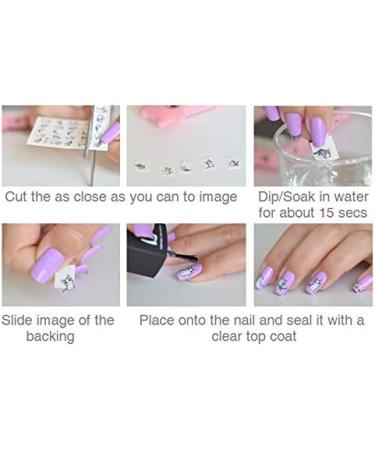 Cut the as close as you can to image

Dip/Soak in water for about 15 secs

Slide image of the backing

Place onto the nail and seal it with a clear top coat