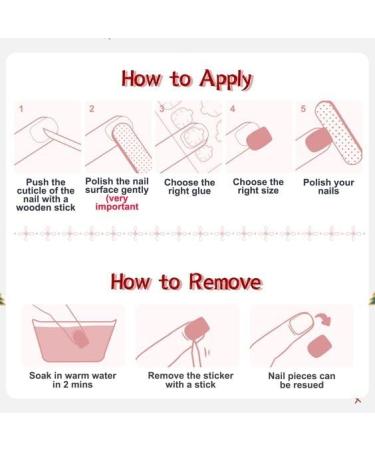 How to Apply

1

Push the cuticle of the nail with a wooden stick

2

Polish the nail surface gently (very important

3

Choose the right glue

4

Choose the right size

5

Polish your nails

How to Remove

Soak in warm water in 2 mins

Remove the sticker with a stick

Nail pieces can be resued