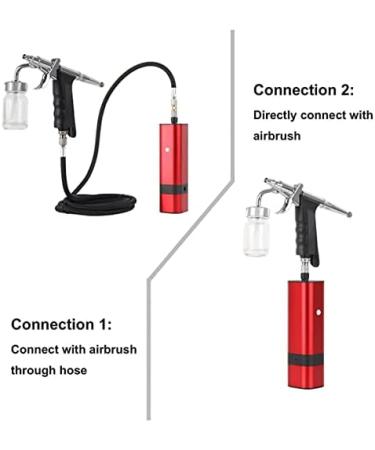 Connection 2:
Directly connect with airbrush

Connection 1:
Connect with airbrush through hose