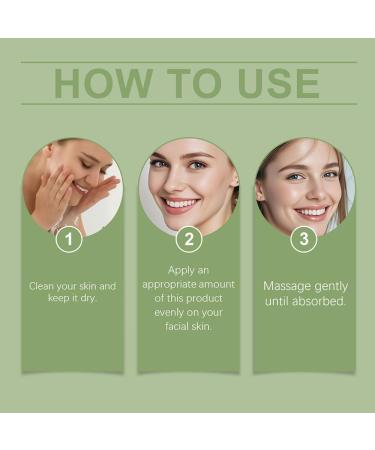 HOW TO USE

1

Clean your skin and keep it dry.

2

Apply an appropriate amount of this product evenly on your facial skin.

3

Massage gently until absorbed.