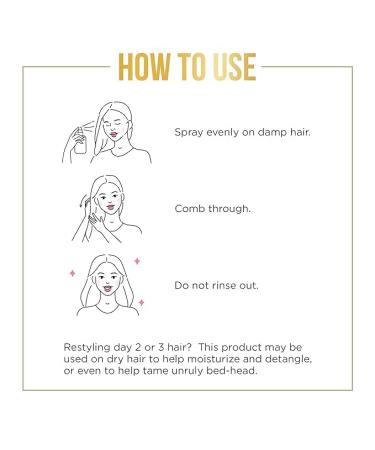 HOW TO USE

Spray evenly on damp hair.

Comb through.

Do not rinse out.

Restyling day 2 or 3 hair? This product may be used on dry hair to help moisturize and detangle, or even to help tame unruly bed-head.