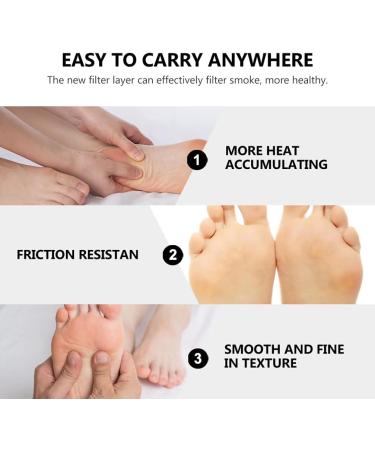 EASY TO CARRY ANYWHERE

The new filter layer can effectively filter smoke, more healthy.

1 MORE HEAT ACCUMULATING

FRICTION RESISTAN 2

3 SMOOTH AND FINE IN TEXTURE