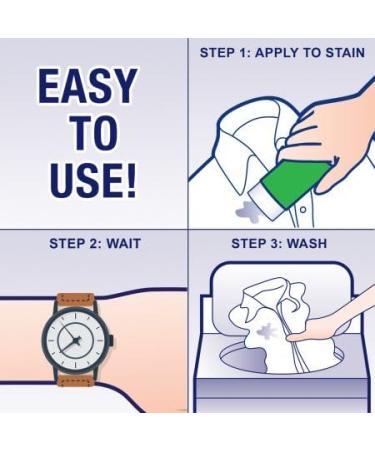 EASY TO USE!

STEP 1: APPLY TO STAIN

STEP 2: WAIT

STEP 3: WASH