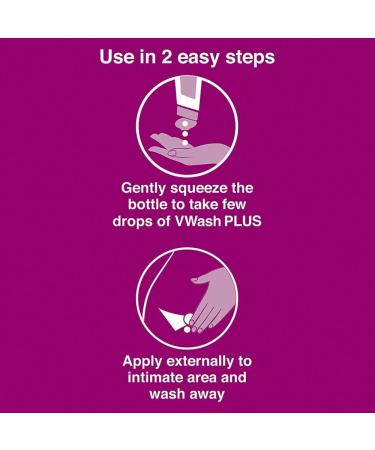 Use in 2 easy steps

Gently squeeze the bottle to take few drops of VWash PLUS

Apply externally to intimate area and wash away