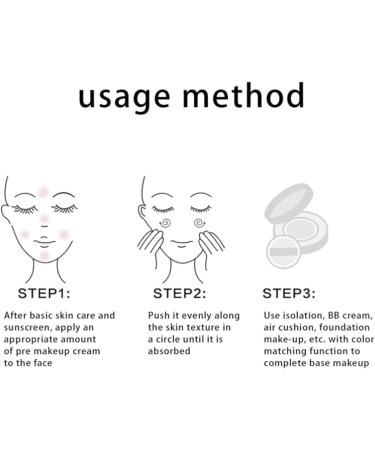 usage method

STEP1:

After basic skin care and sunscreen, apply an appropriate amount of pre makeup cream to the face

STEP2:

Push it evenly along the skin texture in a circle until it is absorbed

STEP3:

Use isolation, BB cream, air cushion, foundation make-up, etc. with color matching function to complete base makeup