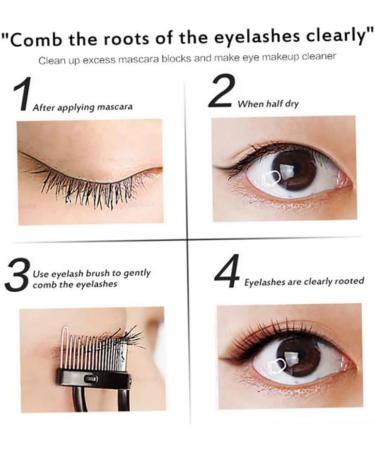 "Comb the roots of the eyelashes clearly"

Clean up excess mascara blocks and make eye makeup cleaner

1 After applying mascara

2 When half dry

3 Use eyelash brush to gently comb the eyelashes

4 Eyelashes are clearly rooted