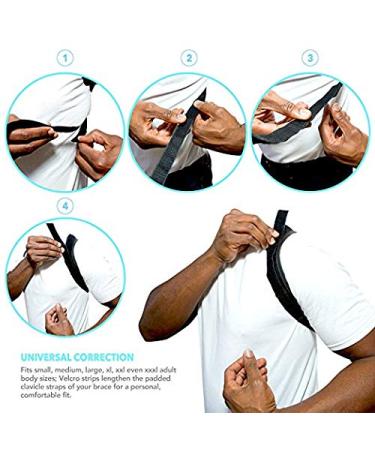 1

2

3

4

UNIVERSAL CORRECTION

Fits small, medium, large, xl, xxl even xxxl adult body sizes; Velcro strips lengthen the padded clavicle straps of your brace for a personal, comfortable fit.