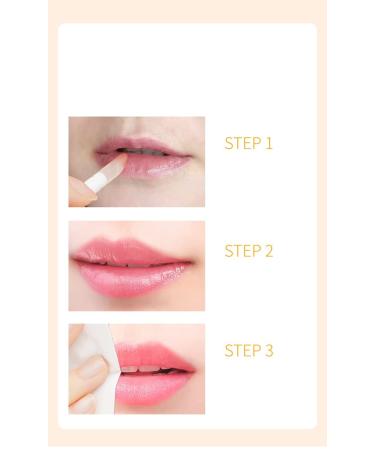 STEP 1

STEP 2

STEP 3