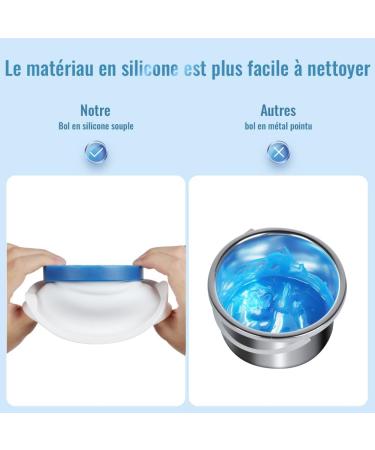 Le matériau en silicone est plus facile à nettoyer

Notre
Bol en silicone souple

Autres
bol en métal pointu