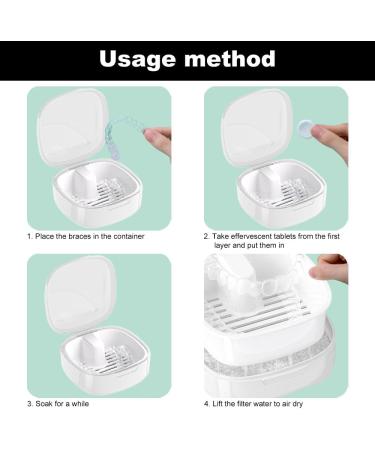 Usage method

1. Place the braces in the container

2. Take effervescent tablets from the first layer and put them in

3. Soak for a while

4. Lift the filter water to air dry