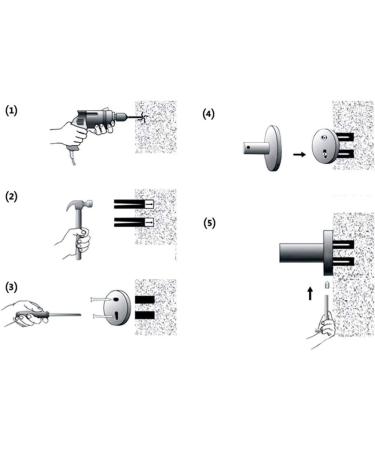 (1)

(2)

(3)

(4)

(5)