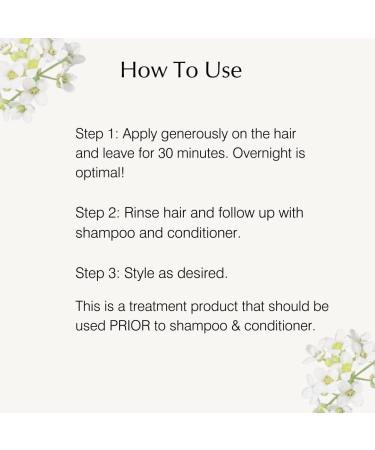 How To Use

Step 1: Apply generously on the hair and leave for 30 minutes. Overnight is optimal!

Step 2: Rinse hair and follow up with shampoo and conditioner.

Step 3: Style as desired.

This is a treatment product that should be used PRIOR to shampoo & conditioner.