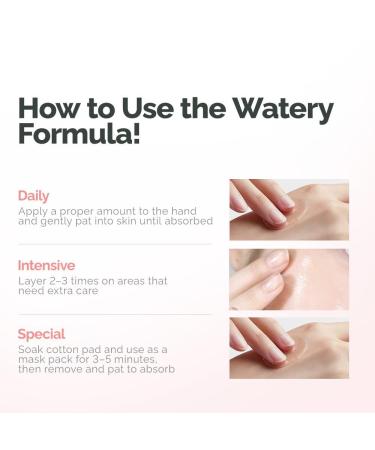 How to Use the Watery Formula!

Daily
Apply a proper amount to the hand and gently pat into skin until absorbed

Intensive
Layer 2–3 times on areas that need extra care

Special
Soak cotton pad and use as a mask pack for 3–5 minutes, then remove and pat to absorb