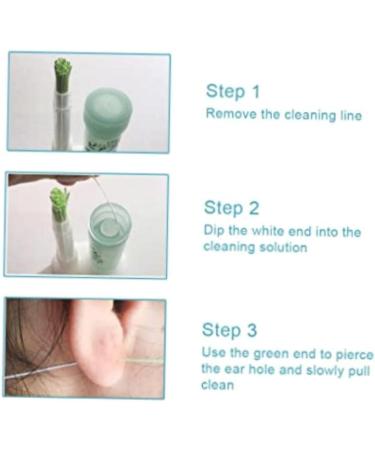 Step 1
Remove the cleaning line

Step 2
Dip the white end into the cleaning solution

Step 3
Use the green end to pierce the ear hole and slowly pull clean