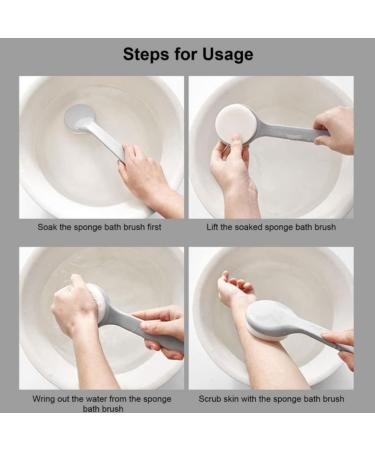 Steps for Usage

Soak the sponge bath brush first

Lift the soaked sponge bath brush

Wring out the water from the sponge bath brush

Scrub skin with the sponge bath brush