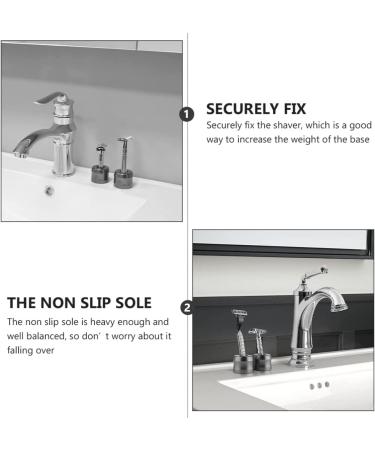 1

SECURELY FIX

Securely fix the shaver, which is a good way to increase the weight of the base

THE NON SLIP SOLE

2

The non slip sole is heavy enough and well balanced, so don’t worry about it falling over