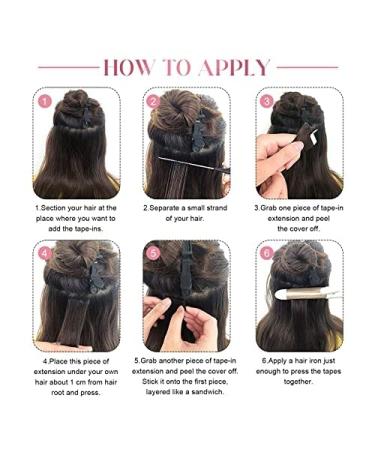 HOW TO APPLY

1

1.Section your hair at the place where you want to add the tape-ins.

2

2.Separate a small strand of your hair.

3

3.Grab one piece of tape-in extension and peel the cover off.

4

4.Place this piece of extension under your own hair about 1 cm from hair root and press.

5

5.Grab another piece of tape-in extension and peel the cover off. Stick it onto the first piece, layered like a sandwich.

6

6.Apply a hair iron just enough to press the tapes together.