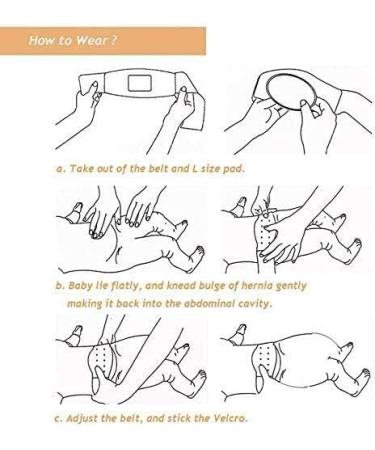 How to Wear ?

a. Take out of the belt and L size pad.

b. Baby lie flatly, and knead bulge of hernia gently making it back into the abdominal cavity.

c. Adjust the belt, and stick the Velcro.