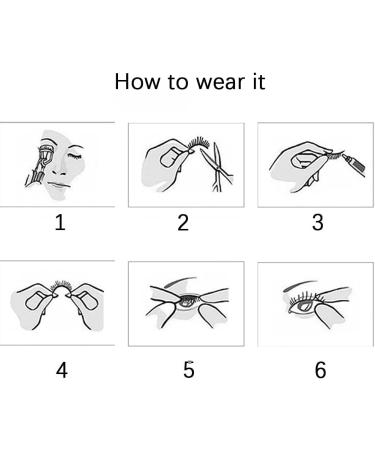 How to wear it

1

2

3

4

5

6