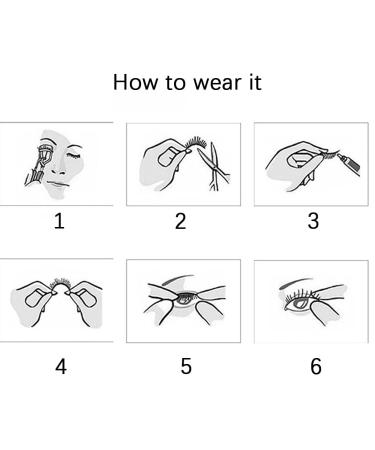 How to wear it

1

2

3

4

5

6