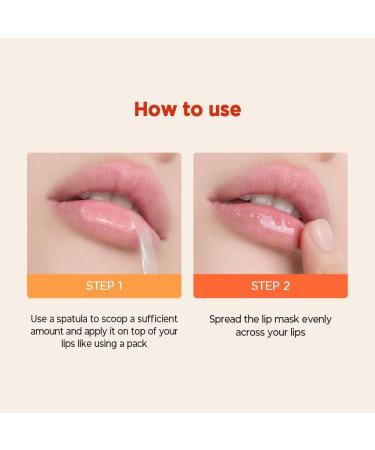 How to use

STEP 1

Use a spatula to scoop a sufficient amount and apply it on top of your lips like using a pack

STEP 2

Spread the lip mask evenly across your lips