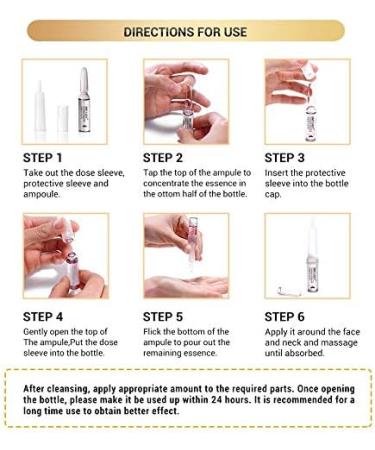 DIRECTIONS FOR USE

STEP 1
Take out the dose sleeve, protective sleeve and ampoule.

STEP 2
Tap the top of the ampule to concentrate the essence in the ottom half of the bottle.

STEP 3
Insert the protective sleeve into the bottle cap.

STEP 4
Gently open the top of The ampule,Put the dose sleeve into the bottle.

STEP 5
Flick the bottom of the ampule to pour out the remaining essence.

STEP 6
Apply it around the face and neck and massage until absorbed.

After cleansing, apply appropriate amount to the required parts. Once opening the bottle, please make it be used up within 24 hours. It is recommended for a long time use to obtain better effect.