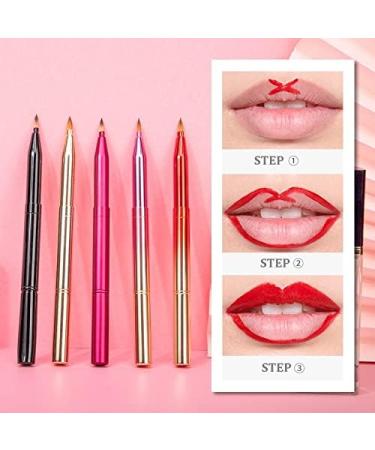 STEP ①

STEP ②

STEP ③