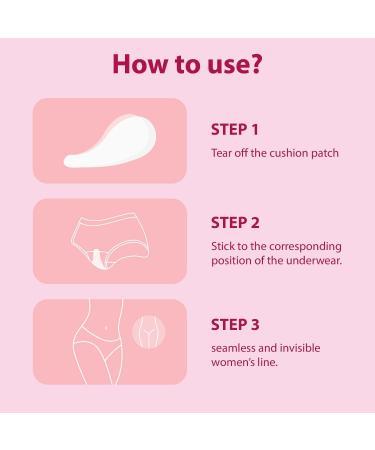 How to use?

STEP 1

Tear off the cushion patch

STEP 2

Stick to the corresponding position of the underwear.

STEP 3

seamless and invisible women's line.