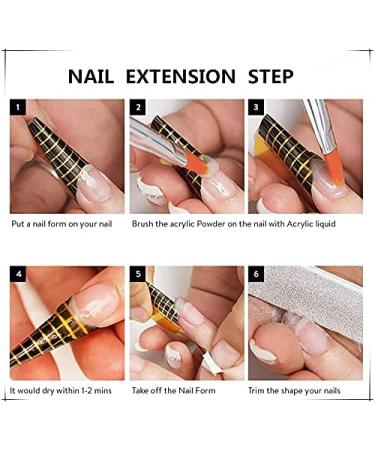 NAIL EXTENSION STEP

1

2

3

Put a nail form on your nail

Brush the acrylic Powder on the nail with Acrylic liquid

4

5

6

It would dry within 1-2 mins

Take off the Nail Form

Trim the shape your nails