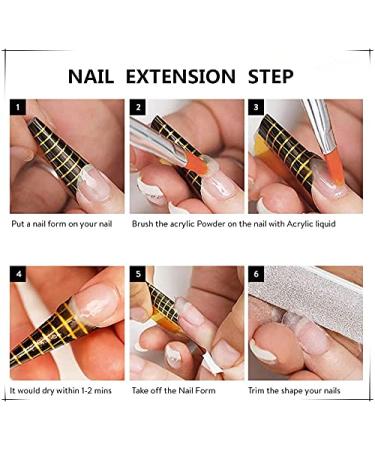 NAIL EXTENSION STEP

1

2

3

Put a nail form on your nail

Brush the acrylic Powder on the nail with Acrylic liquid

4

5

6

It would dry within 1-2 mins

Take off the Nail Form

Trim the shape your nails