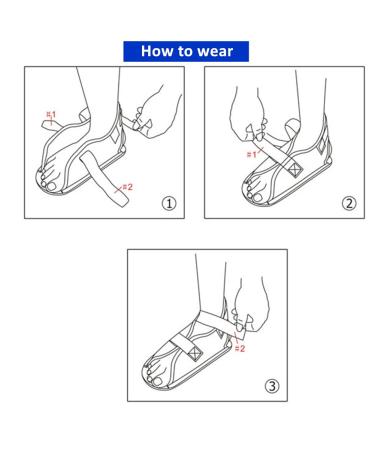 How to wear

#1

#2

①

#1

②

#2

③