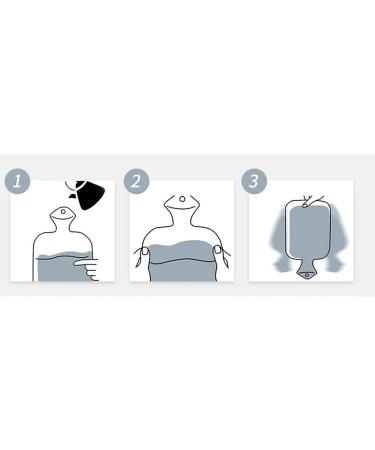 1

2

3