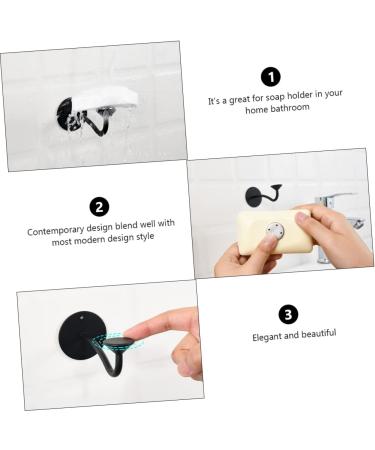 1

It's a great for soap holder in your home bathroom

2

Contemporary design blend well with most modern design style

3

Elegant and beautiful