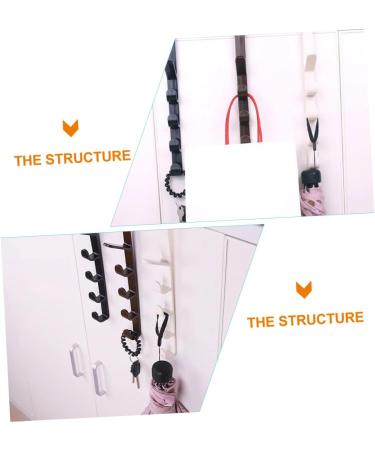 THE STRUCTURE

THE STRUCTURE